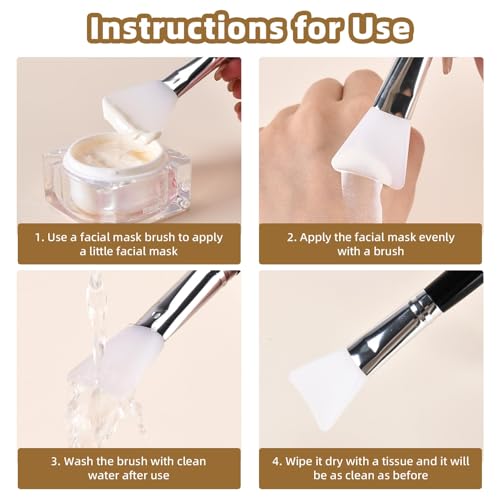 Instructions for Use

1. Use a facial mask brush to apply a little facial mask

2. Apply the facial mask evenly with a brush

3. Wash the brush with clean water after use

4. Wipe it dry with a tissue and it will be as clean as before