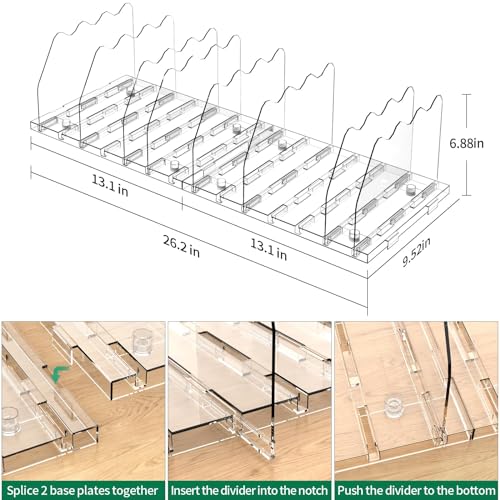 6.88in

13.1 in

26.2 in

13.1 in

9.52in

Splice 2 base plates together

Insert the divider into the notch

Push the divider to the bottom