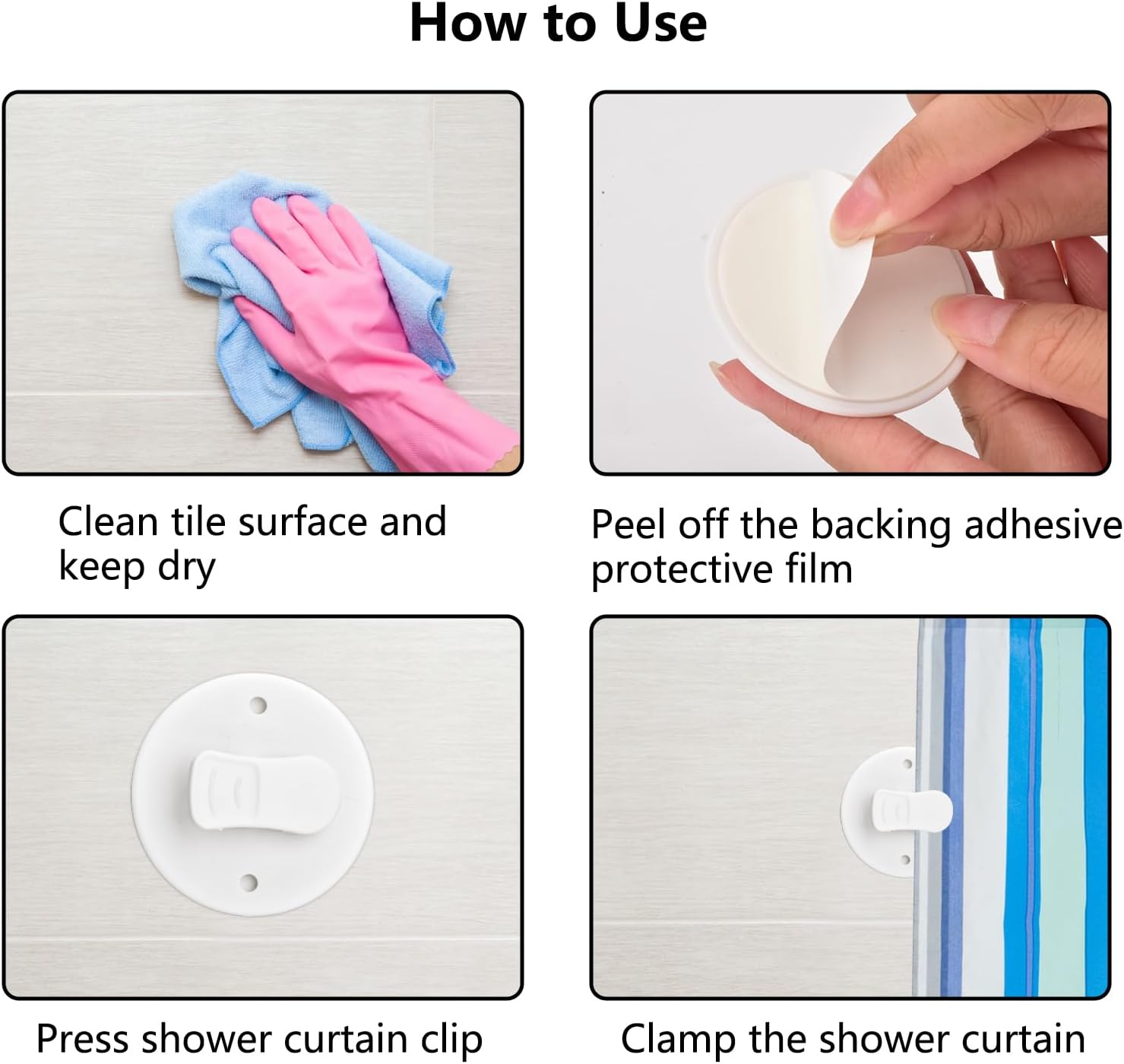 How to Use

Clean tile surface and keep dry

Peel off the backing adhesive protective film

Press shower curtain clip

Clamp the shower curtain