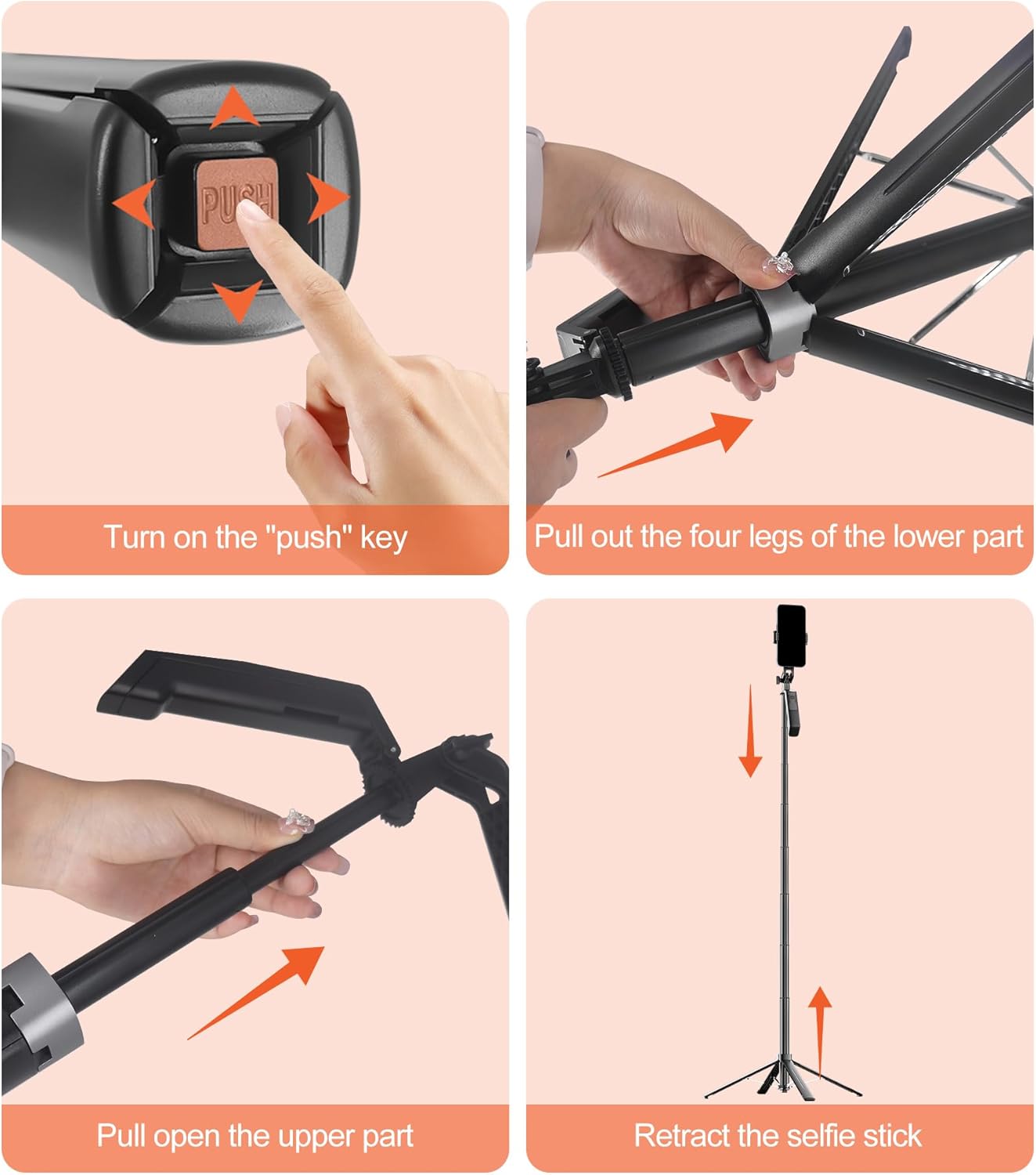 PUSH

Turn on the "push" key

Pull out the four legs of the lower part

Pull open the upper part

Retract the selfie stick