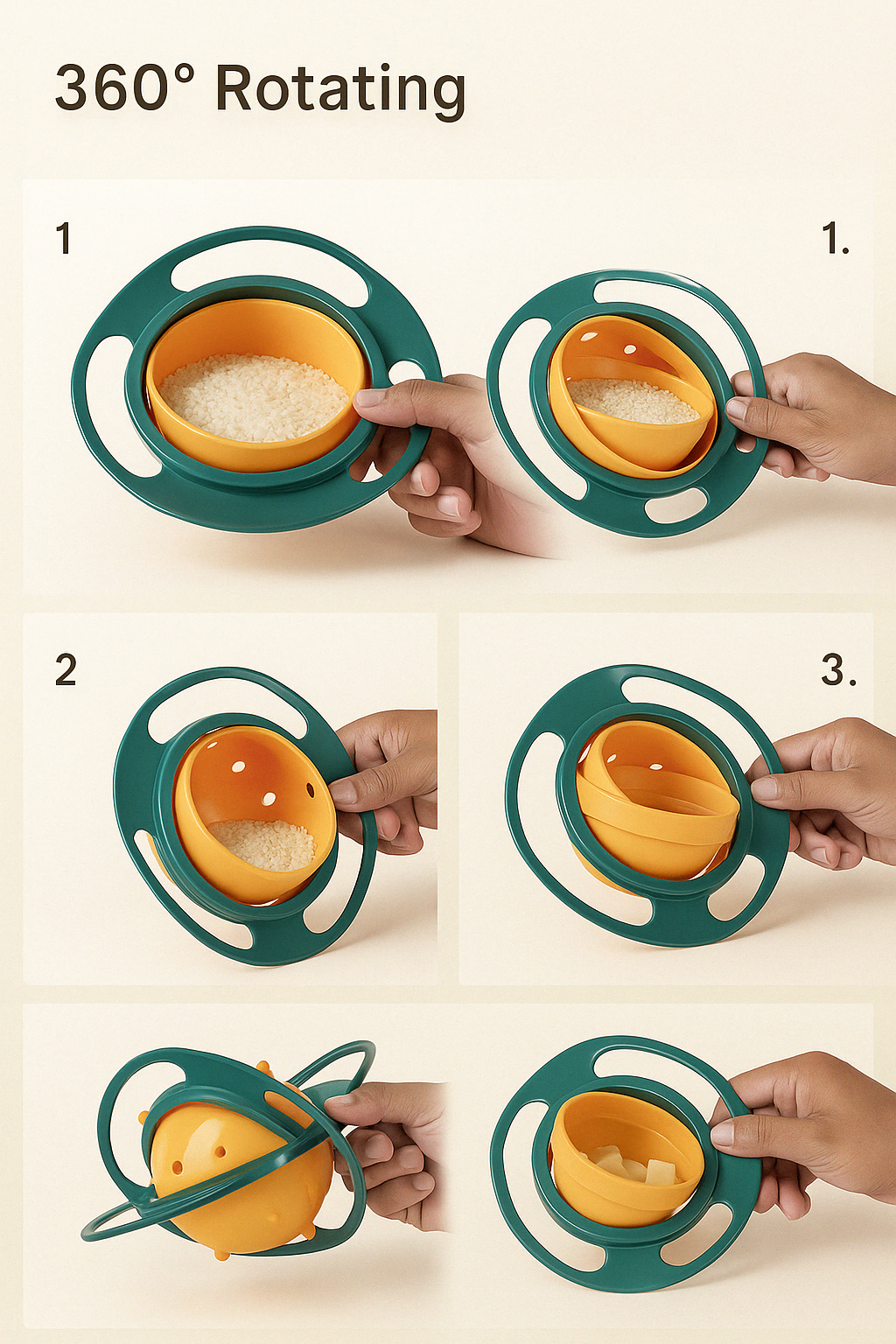 360° Rotating

1

1.

2

3.